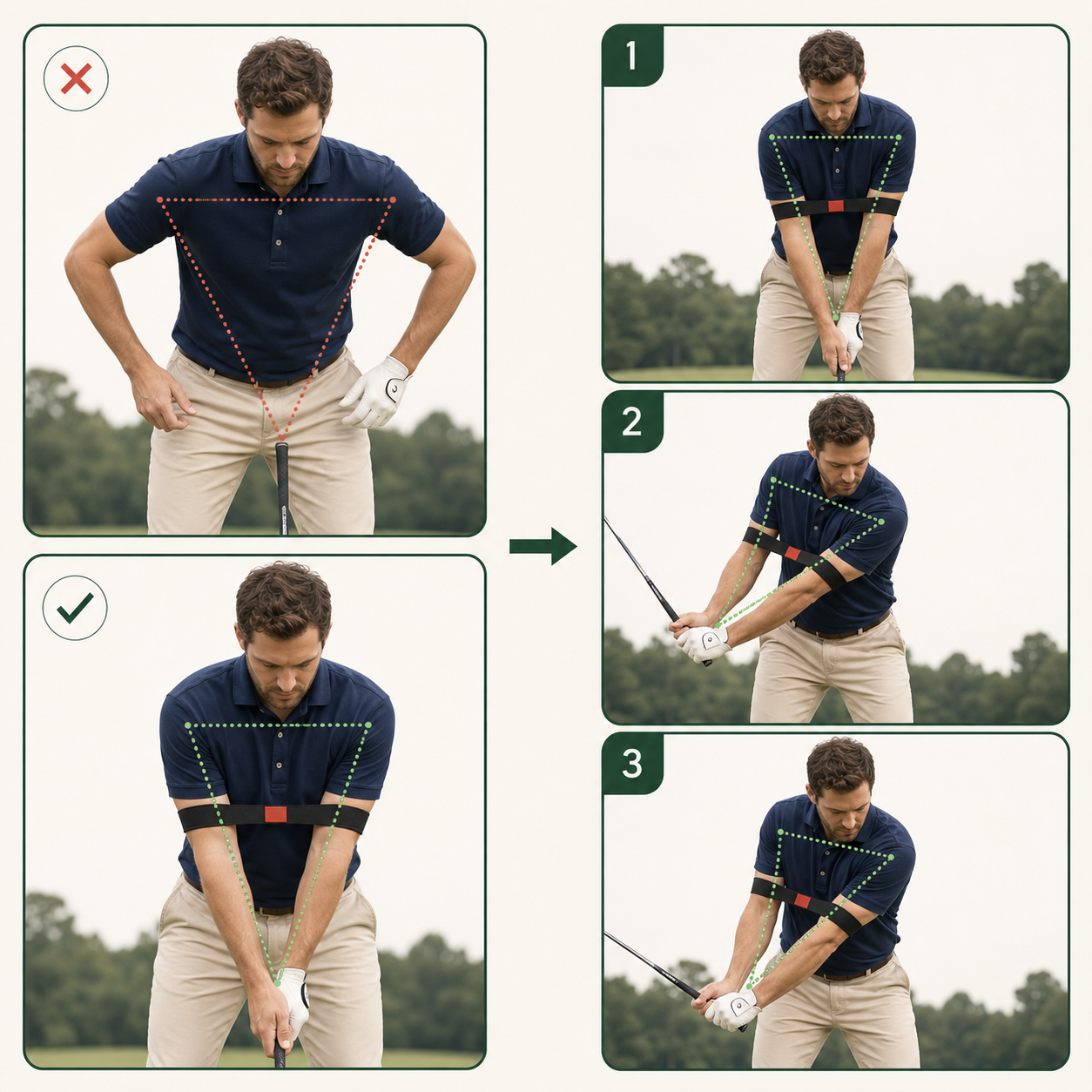 1

2

3